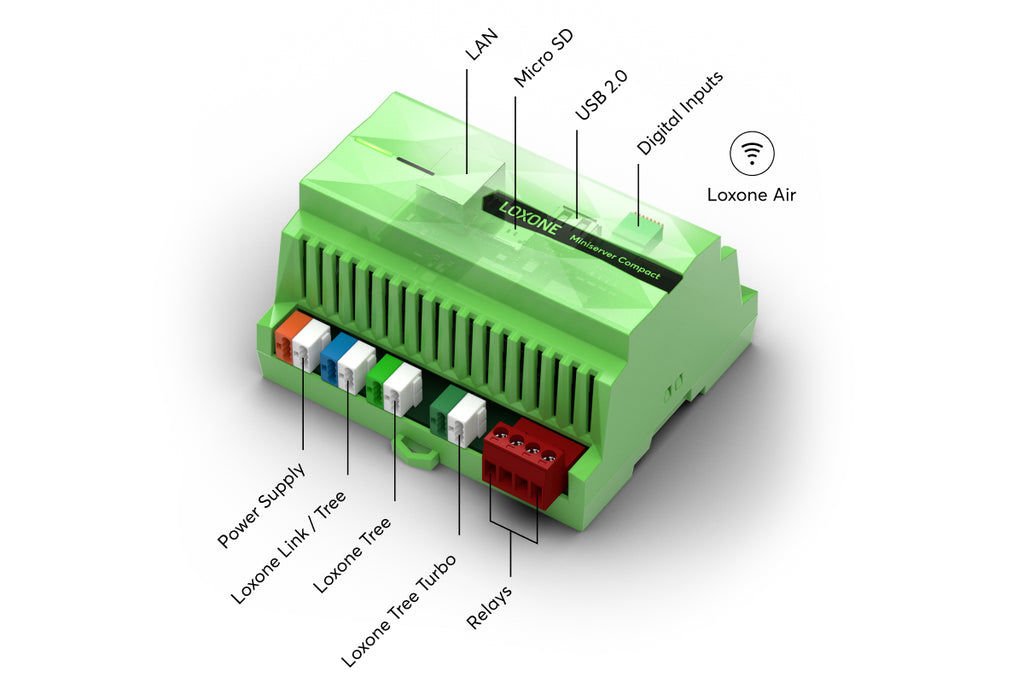 LAN
Micro SD
USB 2.0
Digital Inputs
Loxone Air
LOXONE
Miniserver Compact
Power Supply
Loxone Link / Tree
Loxone Tree
Loxone Tree Turbo
Relays